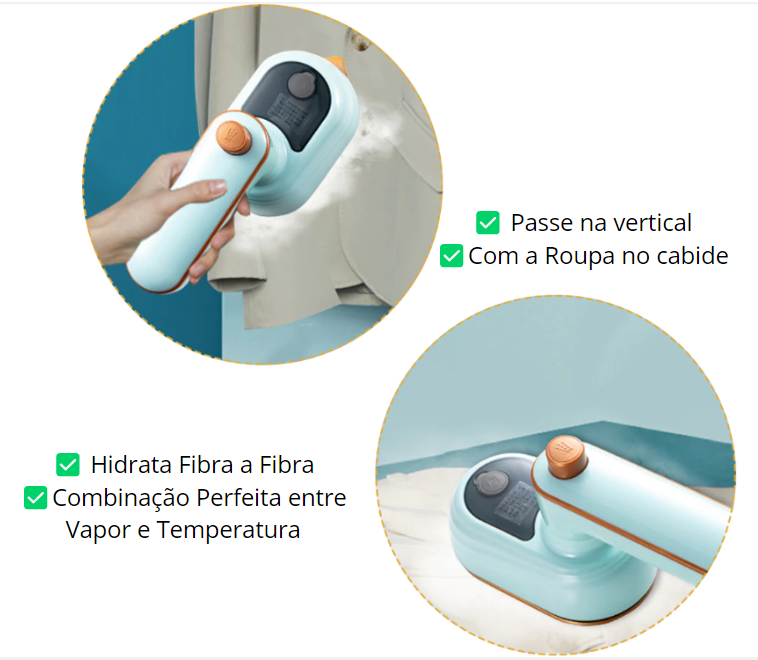 ✅ Passe na vertical
✅ Com a Roupa no cabide

✅ Hidrata Fibra a Fibra
✅ Combinação Perfeita entre Vapor e Temperatura